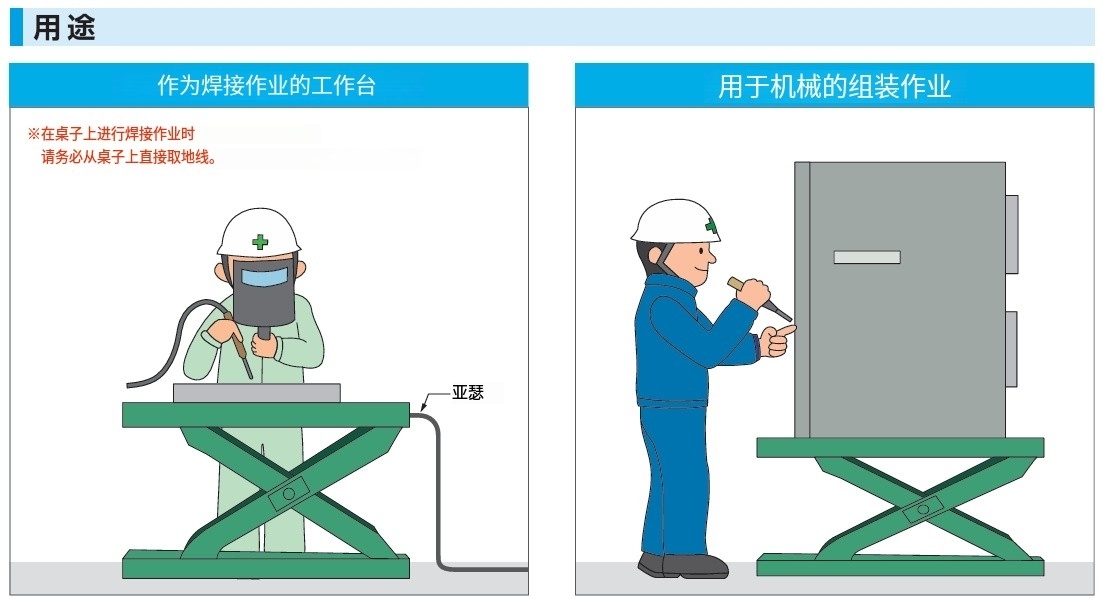 用途

作为焊接作业的工作台

※在桌子上进行焊接作业时
请务必从桌子上直接取地线。

亚瑟

用于机械的组装作业